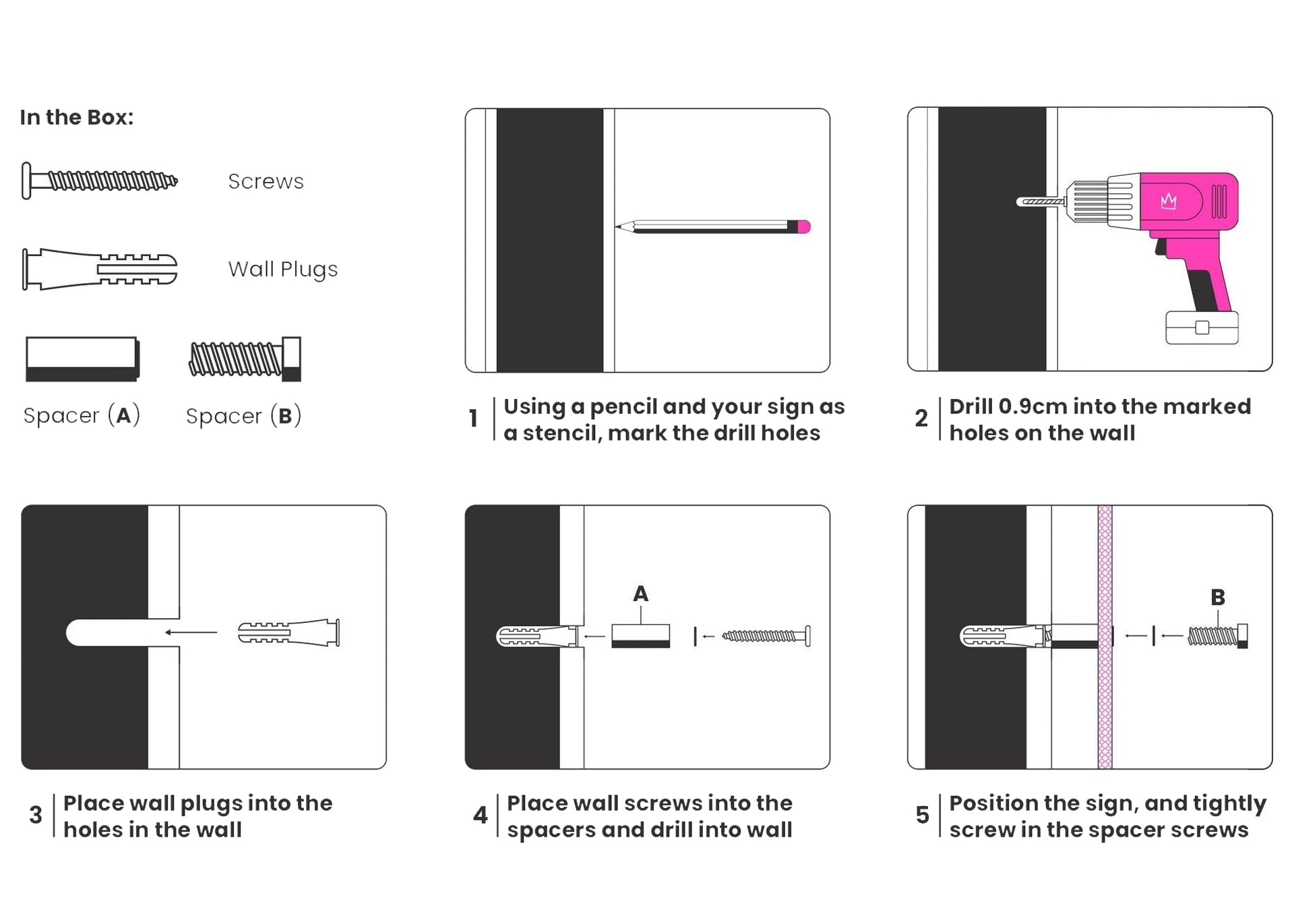 In the Box:

Screws

Wall Plugs

Spacer (A)

Spacer (B)

1 Using a pencil and your sign as a stencil, mark the drill holes

2 Drill 0.9cm into the marked holes on the wall

3 Place wall plugs into the holes in the wall

A

4 Place wall screws into the spacers and drill into wall

B

5 Position the sign, and tightly screw in the spacer screws